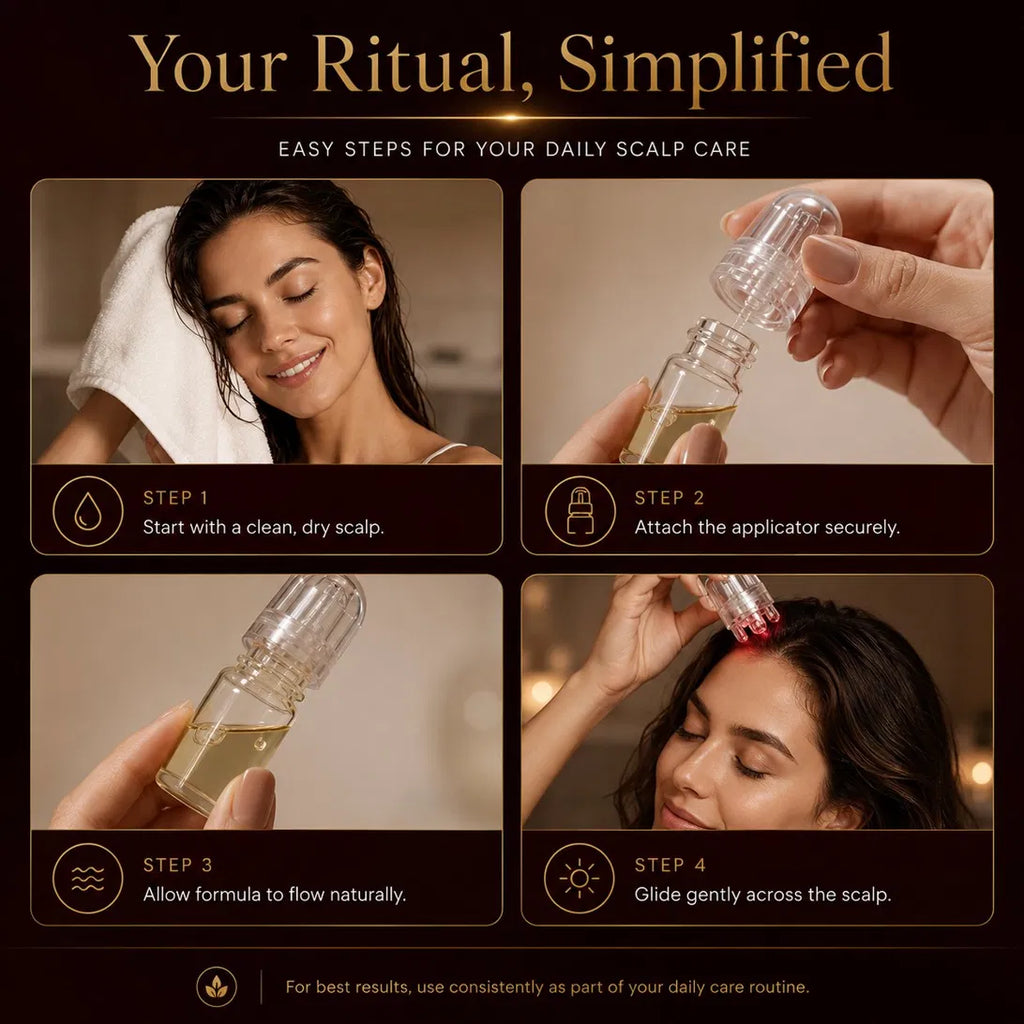 Your Ritual, Simplified

EASY STEPS FOR YOUR DAILY SCALP CARE

STEP 1
Start with a clean, dry scalp.

STEP 2
Attach the applicator securely.

STEP 3
Allow formula to flow naturally.

STEP 4
Glide gently across the scalp.

For best results, use consistently as part of your daily care routine.